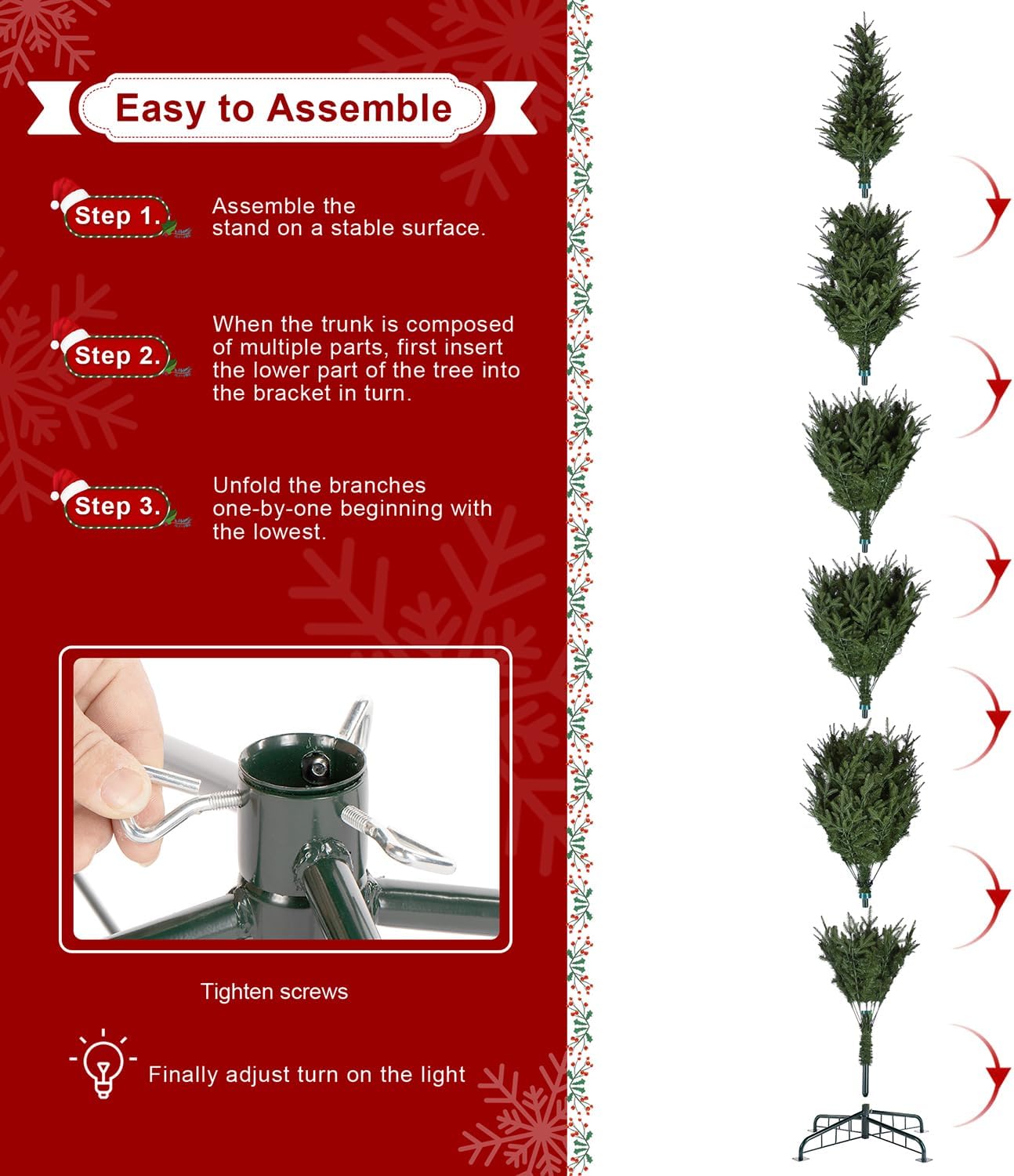 Easy to Assemble

Step 1.
Assemble the stand on a stable surface.

Step 2.
When the trunk is composed of multiple parts, first insert the lower part of the tree into the bracket in turn.

Step 3.
Unfold the branches one-by-one beginning with the lowest.

Tighten screws

Finally adjust turn on the light