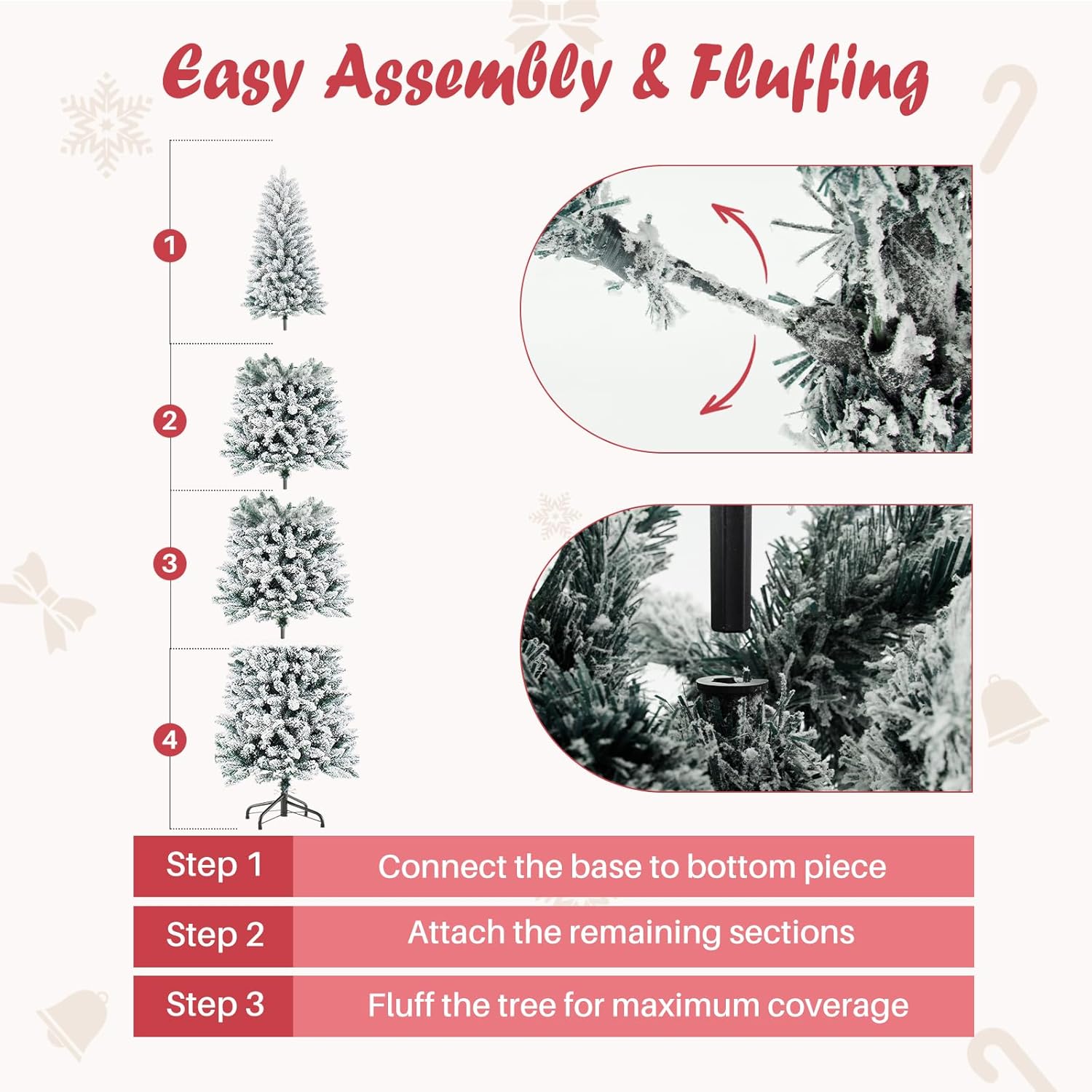 Easy Assembly & Fluffing

1

2

3

4

| Step 1 | Connect the base to bottom piece |
|---|---|
| Step 2 | Attach the remaining sections |
| Step 3 | Fluff the tree for maximum coverage |