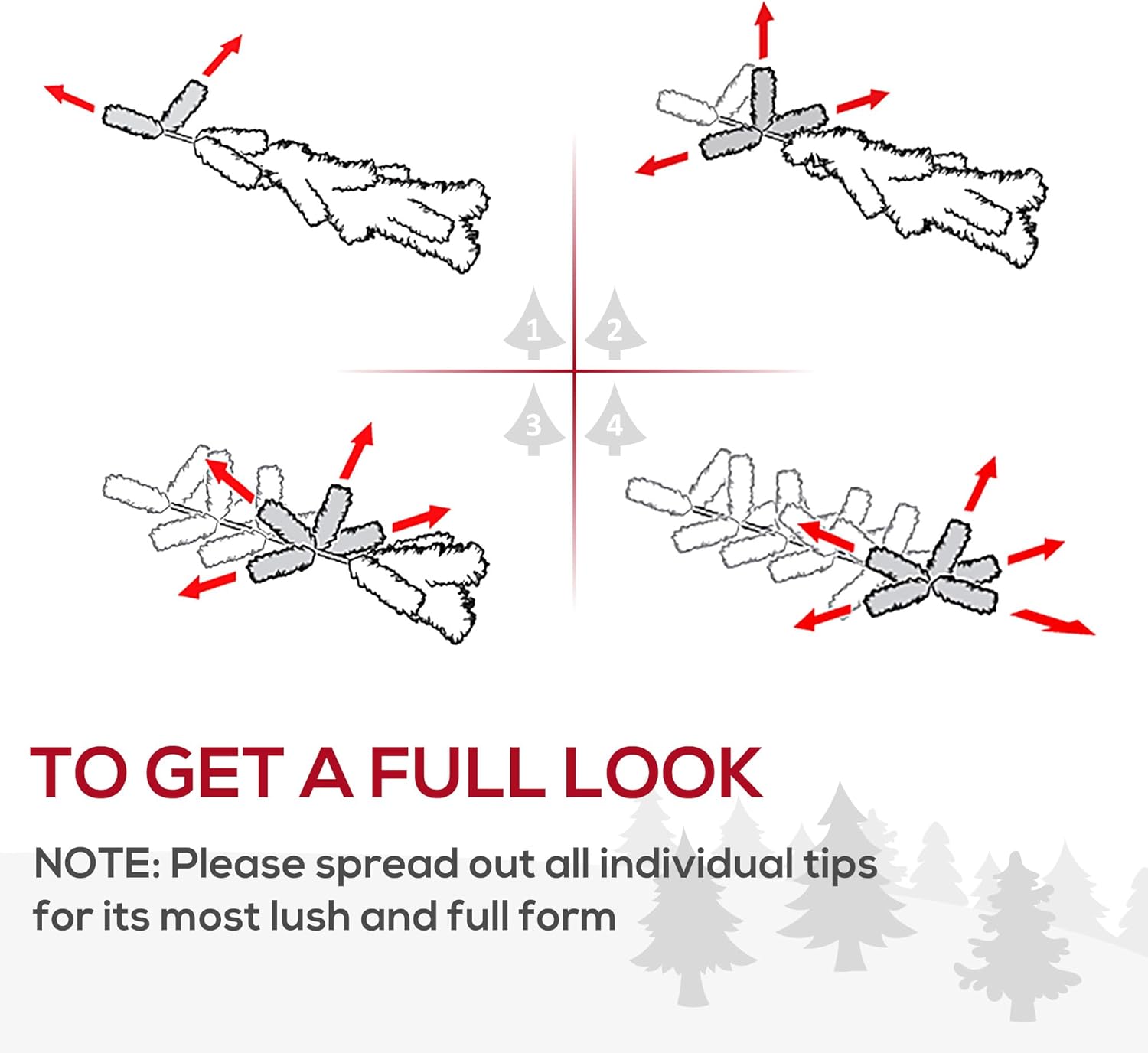 1
2
3
4

TO GET A FULL LOOK

NOTE: Please spread out all individual tips for its most lush and full form