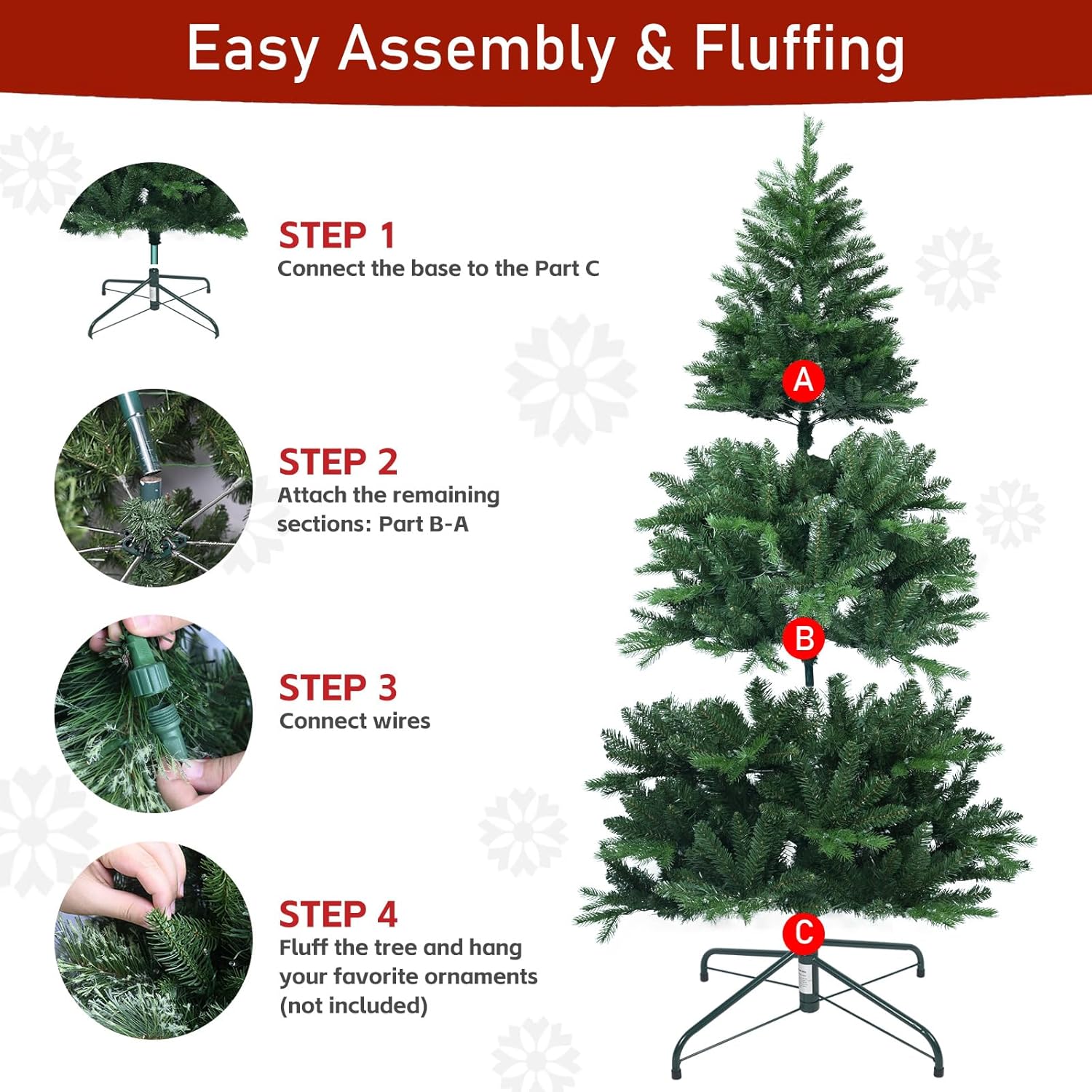 Easy Assembly & Fluffing

STEP 1
Connect the base to the Part C

STEP 2
Attach the remaining sections: Part B-A

STEP 3
Connect wires

STEP 4
Fluff the tree and hang your favorite ornaments (not included)

A

B

C