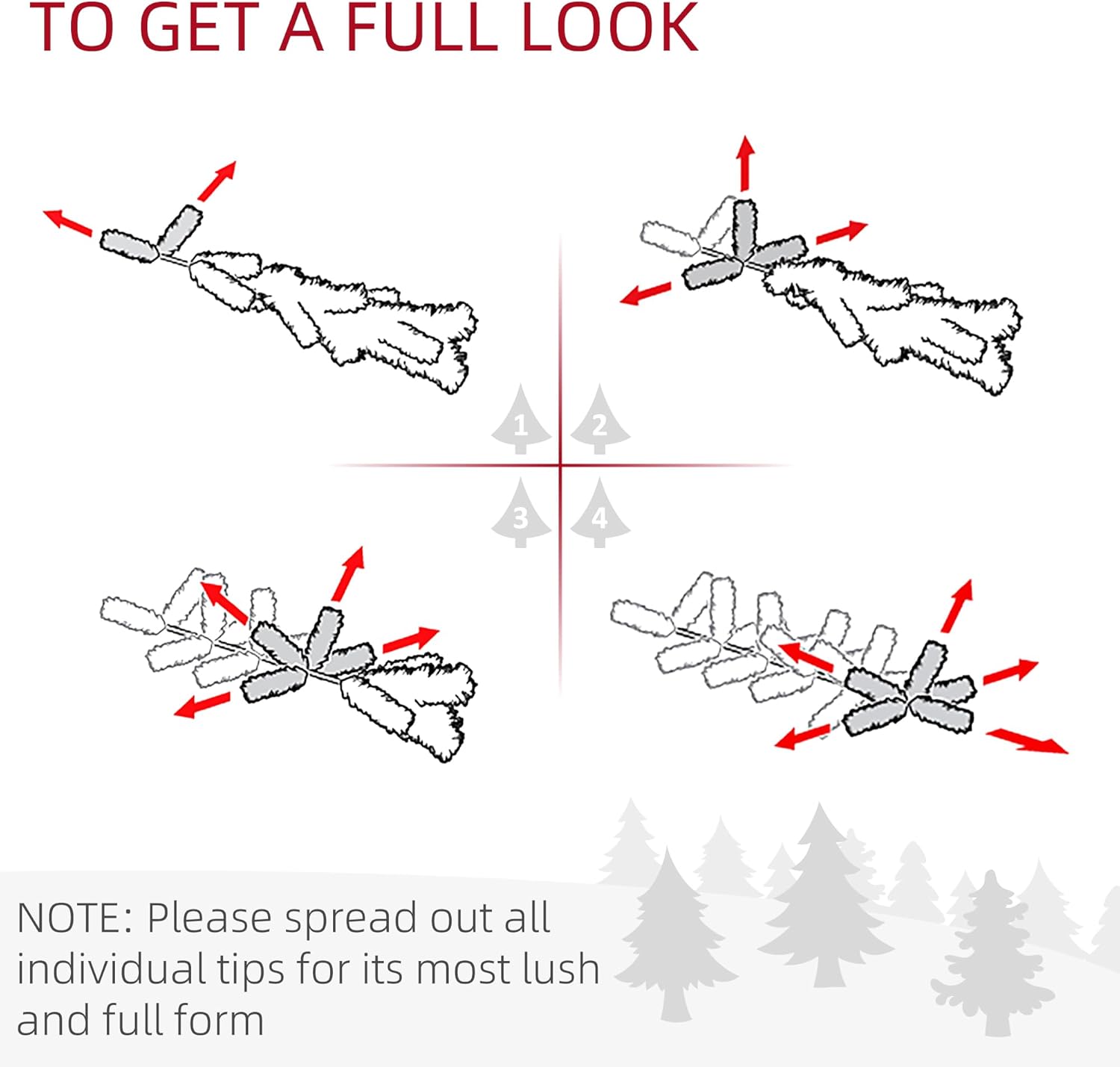 TO GET A FULL LOOK

1
2
3
4

NOTE: Please spread out all individual tips for its most lush and full form