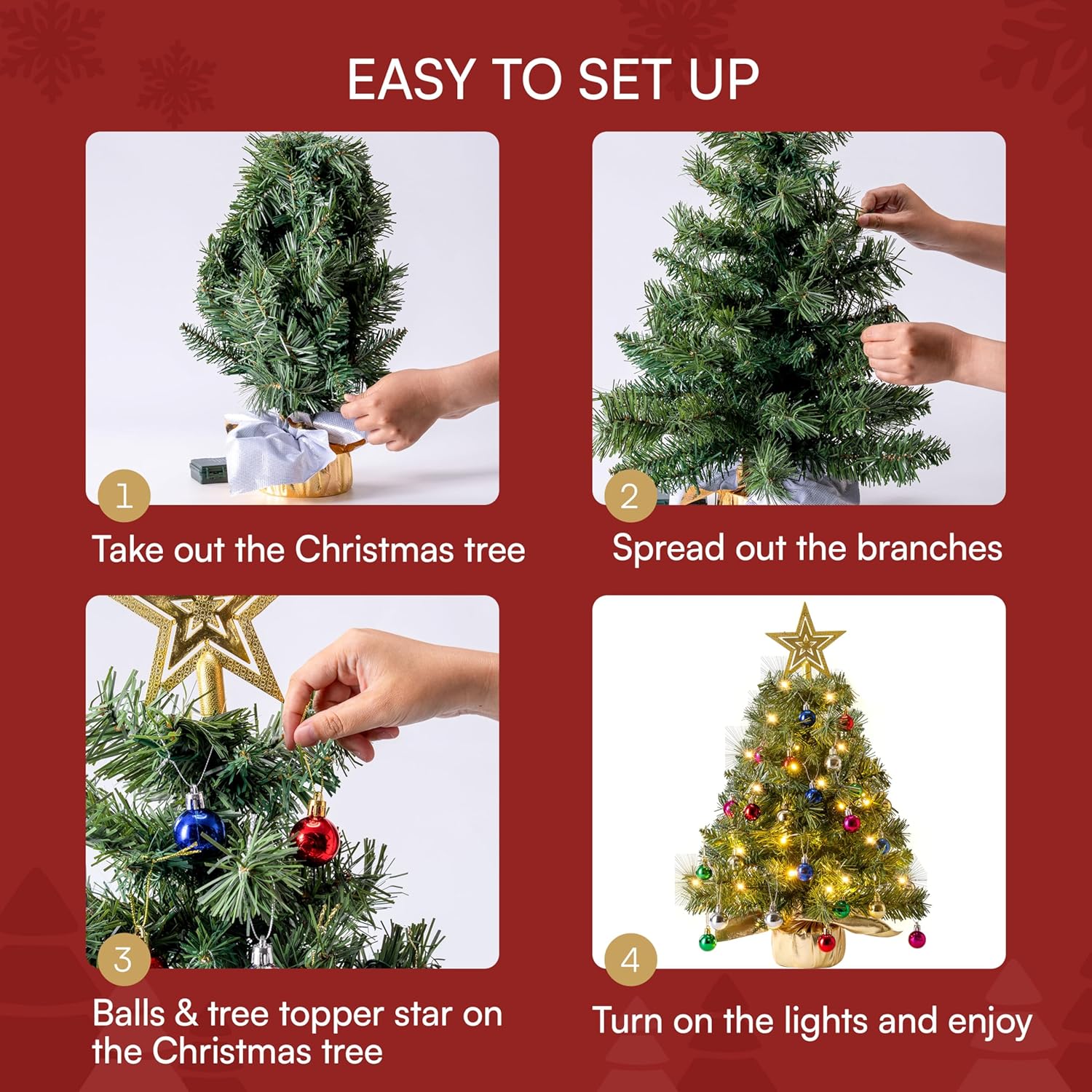 EASY TO SET UP

1
Take out the Christmas tree

2
Spread out the branches

3
Balls & tree topper star on the Christmas tree

4
Turn on the lights and enjoy