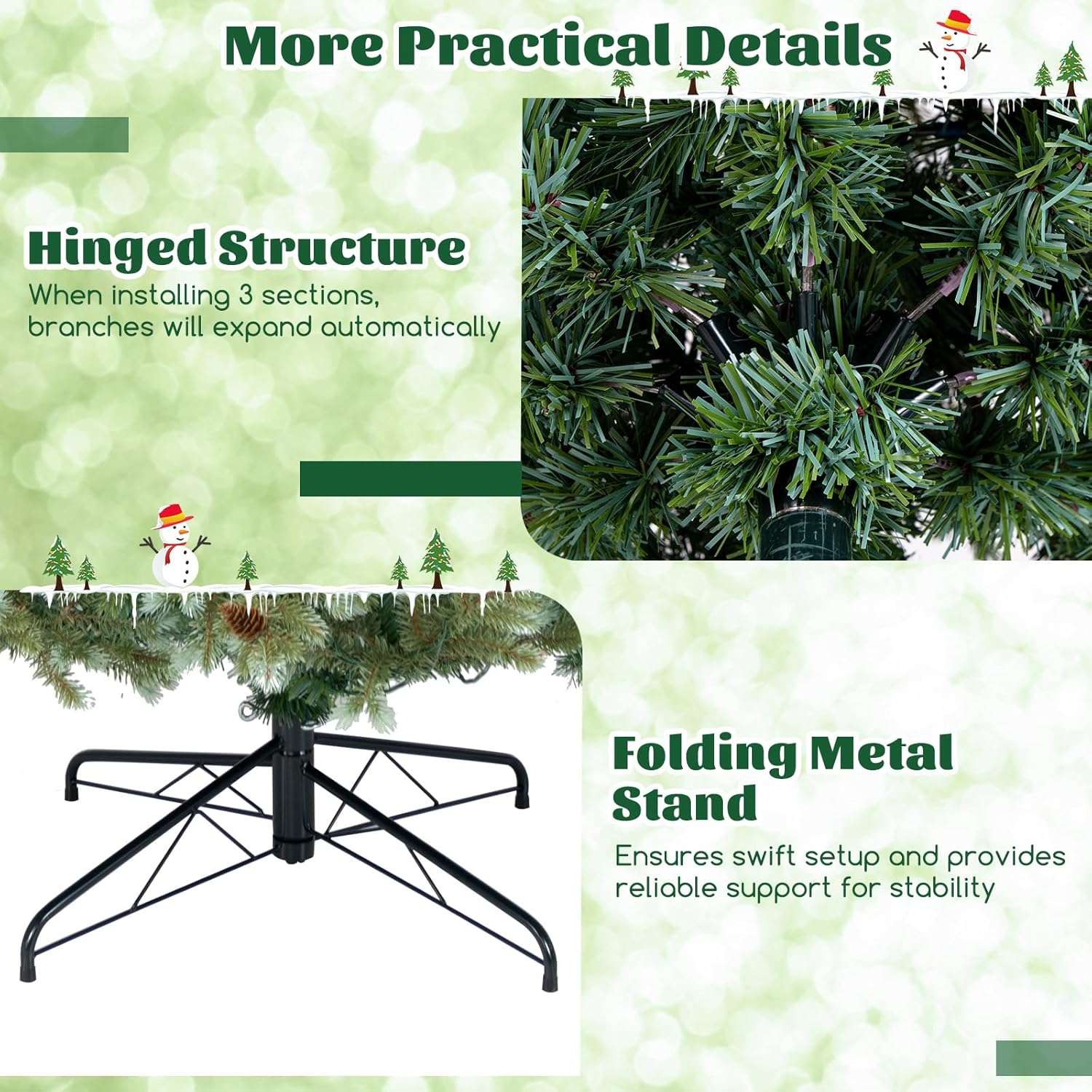 More Practical Details

Hinged Structure

When installing 3 sections, branches will expand automatically

Folding Metal Stand

Ensures swift setup and provides reliable support for stability