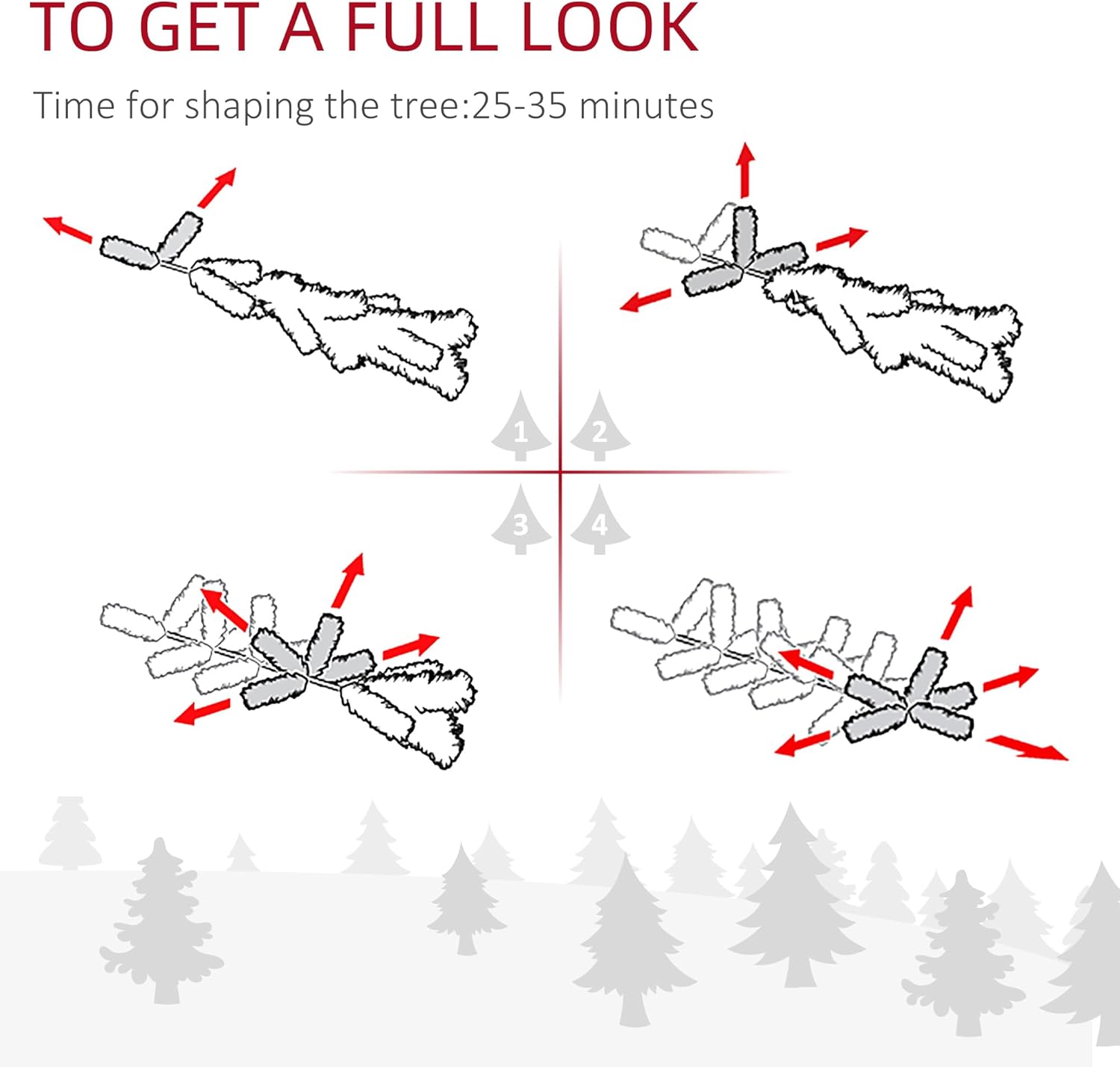 TO GET A FULL LOOK

Time for shaping the tree:25-35 minutes

1

2

3

4