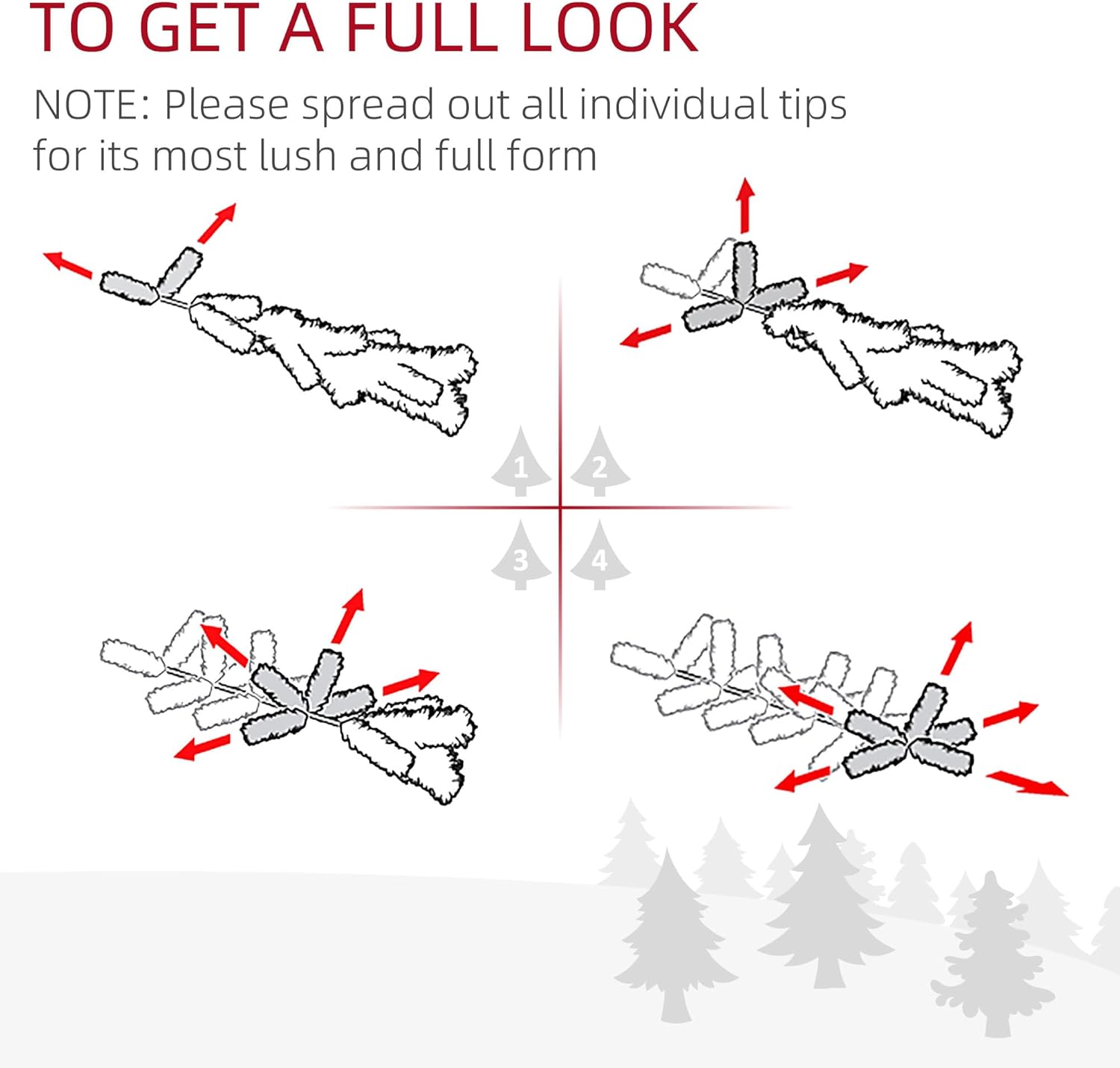 TO GET A FULL LOOK

NOTE: Please spread out all individual tips for its most lush and full form

1
2
3
4