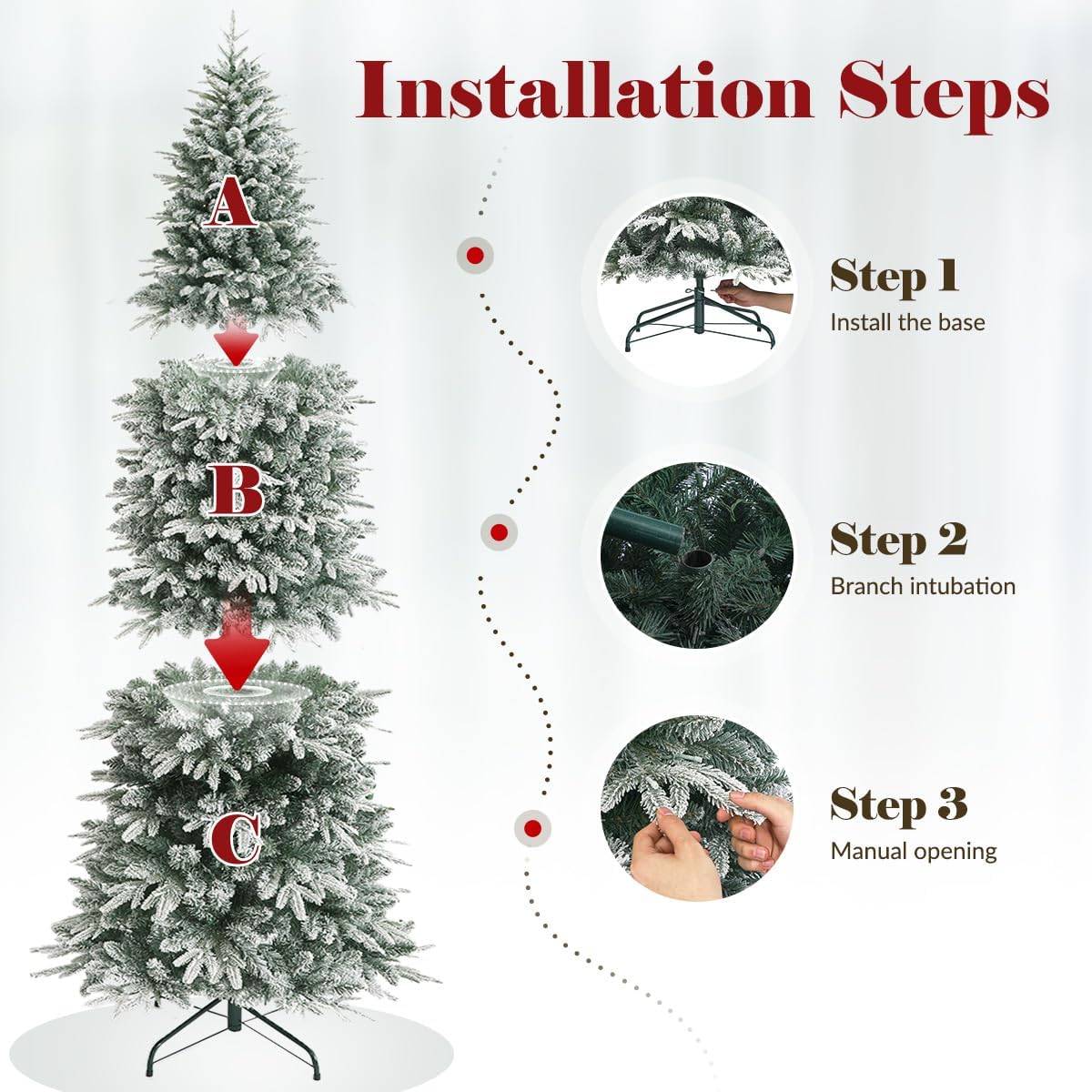 Installation Steps

A

B

C

Step 1
Install the base

Step 2
Branch intubation

Step 3
Manual opening