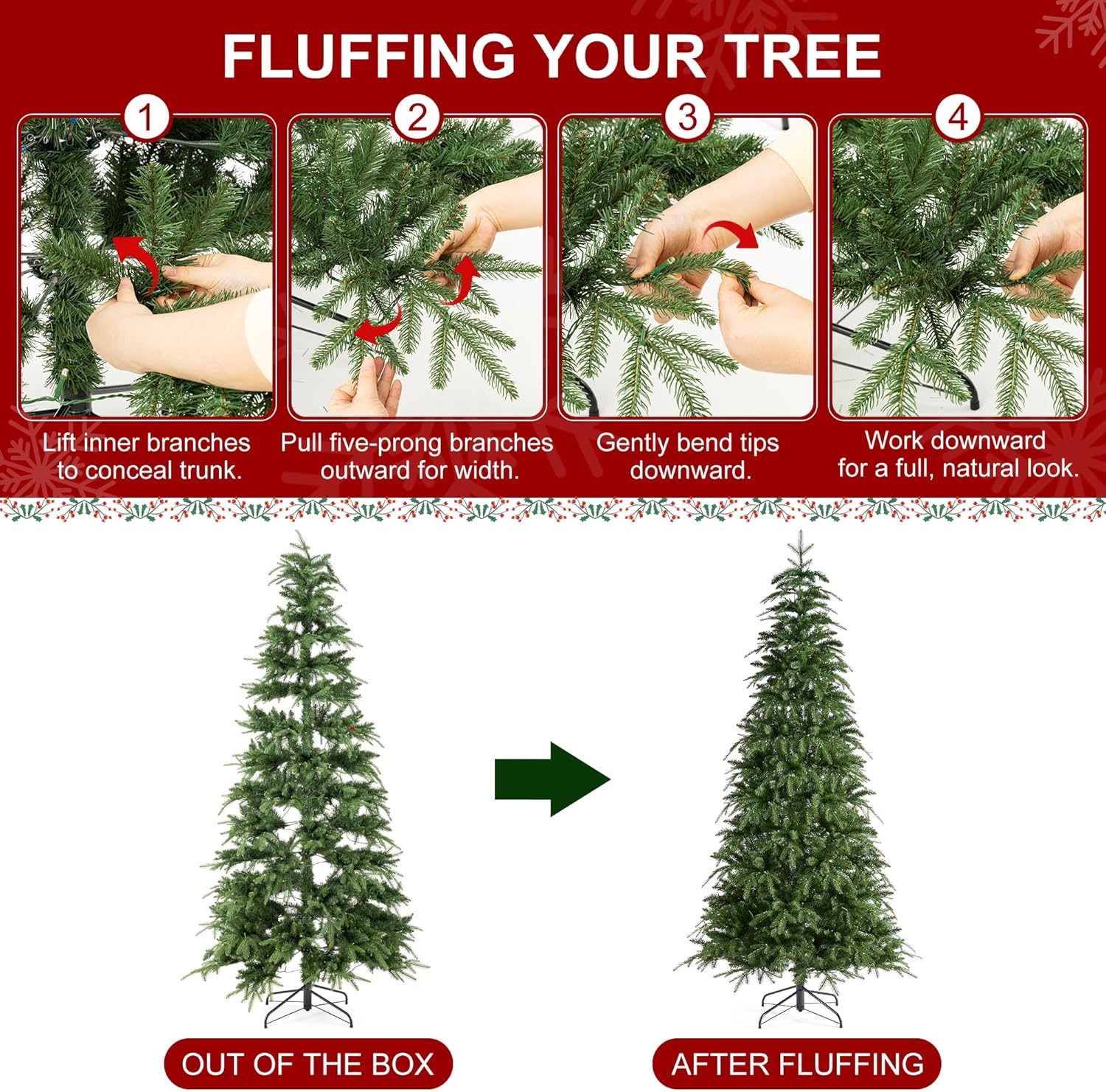 FLUFFING YOUR TREE

1

Lift inner branches to conceal trunk.

2

Pull five-prong branches outward for width.

3

Gently bend tips downward.

4

Work downward for a full, natural look.

OUT OF THE BOX

AFTER FLUFFING