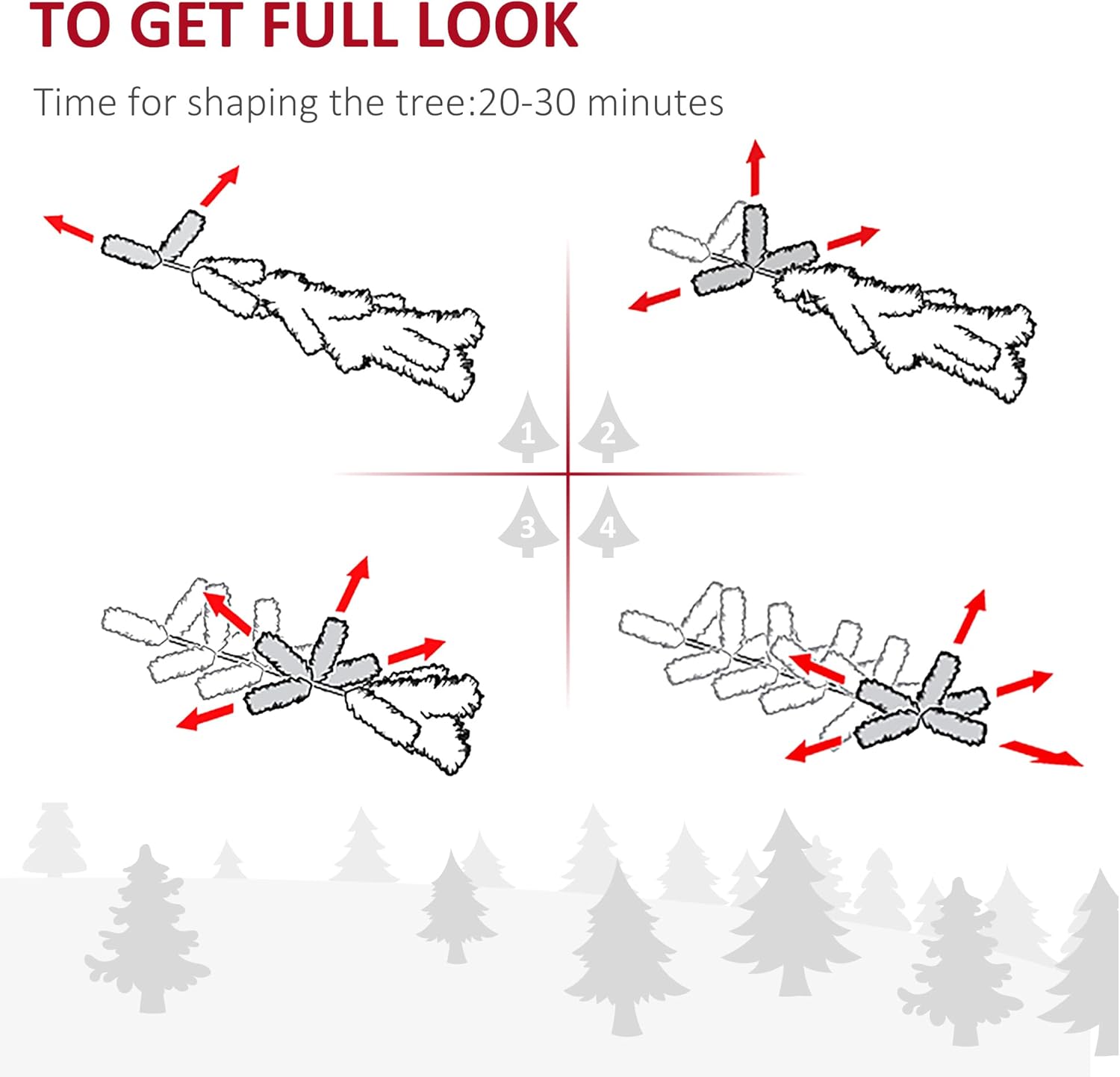 TO GET FULL LOOK

Time for shaping the tree:20-30 minutes

1
2
3
4