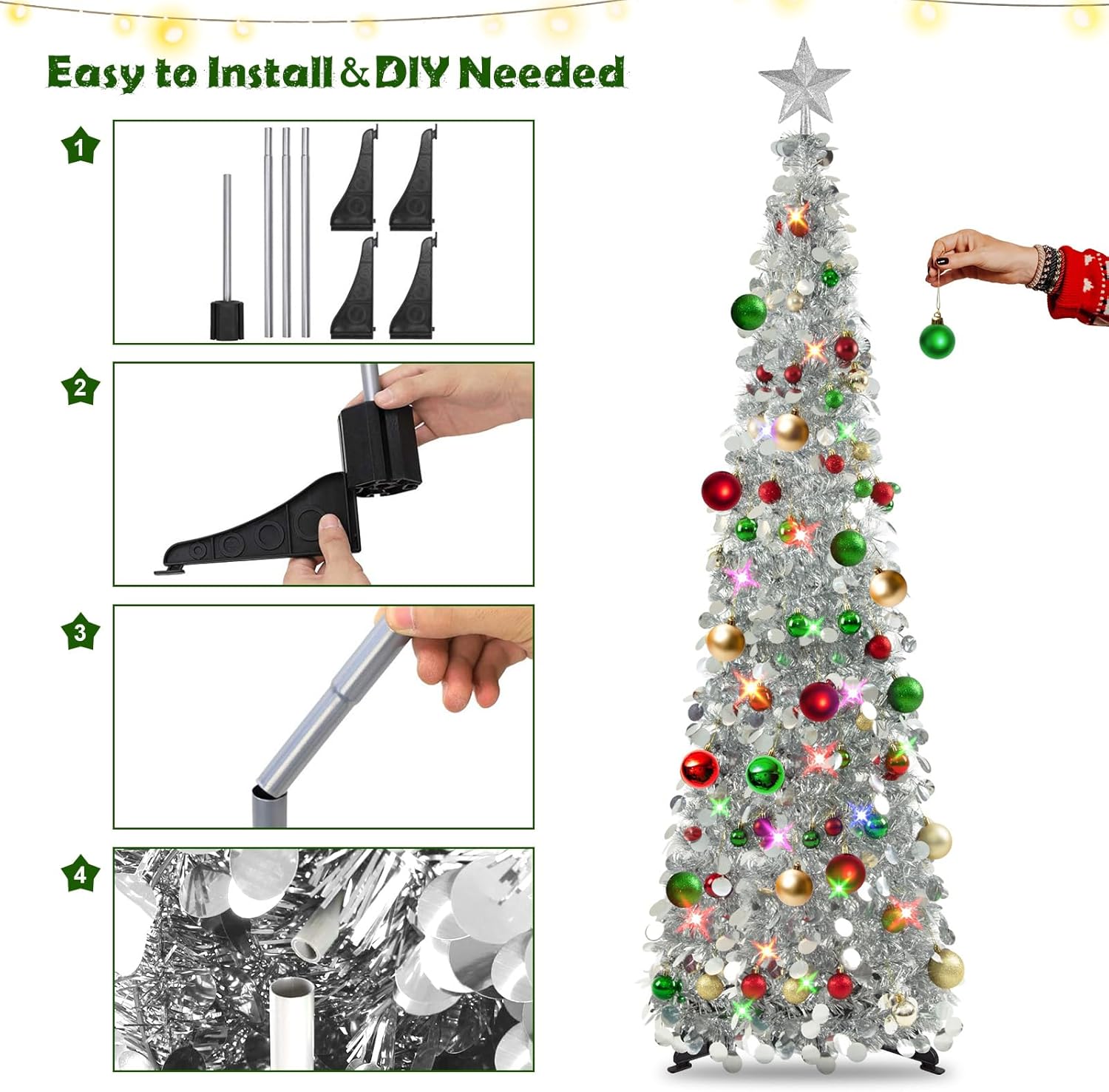 Easy to Install & DIY Needed

1

2

3

4