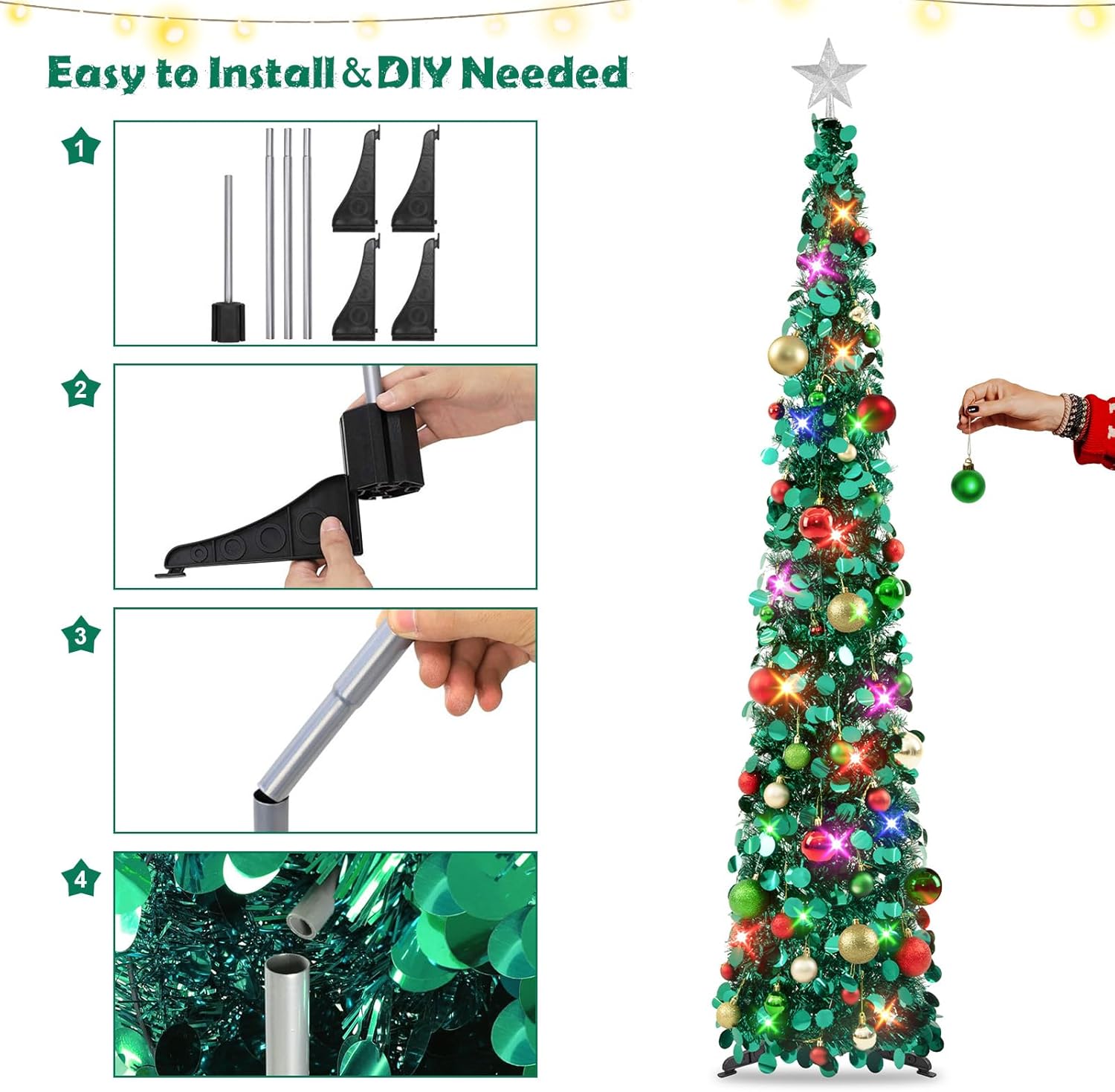 Easy to Install & DIY Needed

1

2

3

4