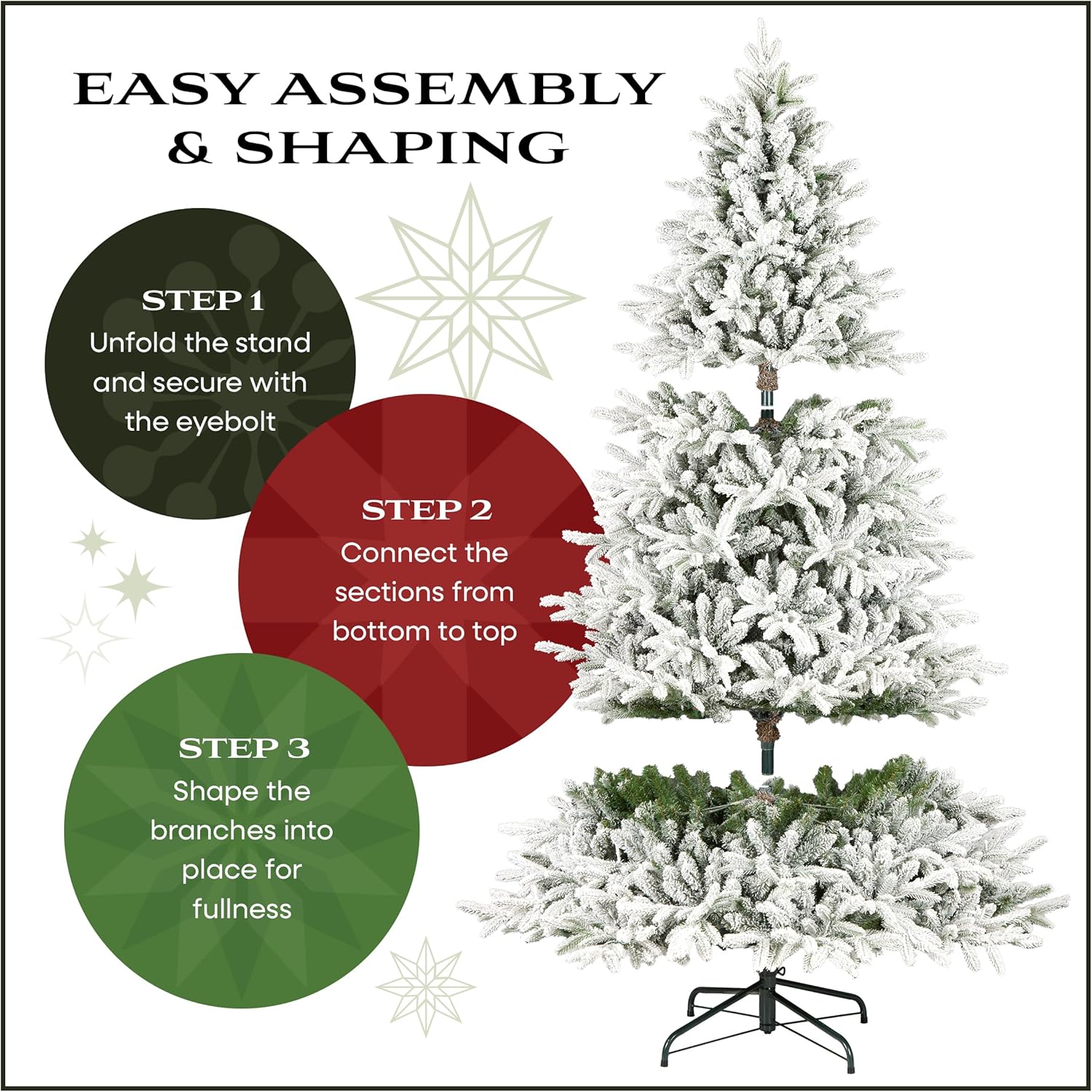 EASY ASSEMBLY & SHAPING

STEP 1
Unfold the stand and secure with the eyebolt

STEP 2
Connect the sections from bottom to top

STEP 3
Shape the branches into place for fullness