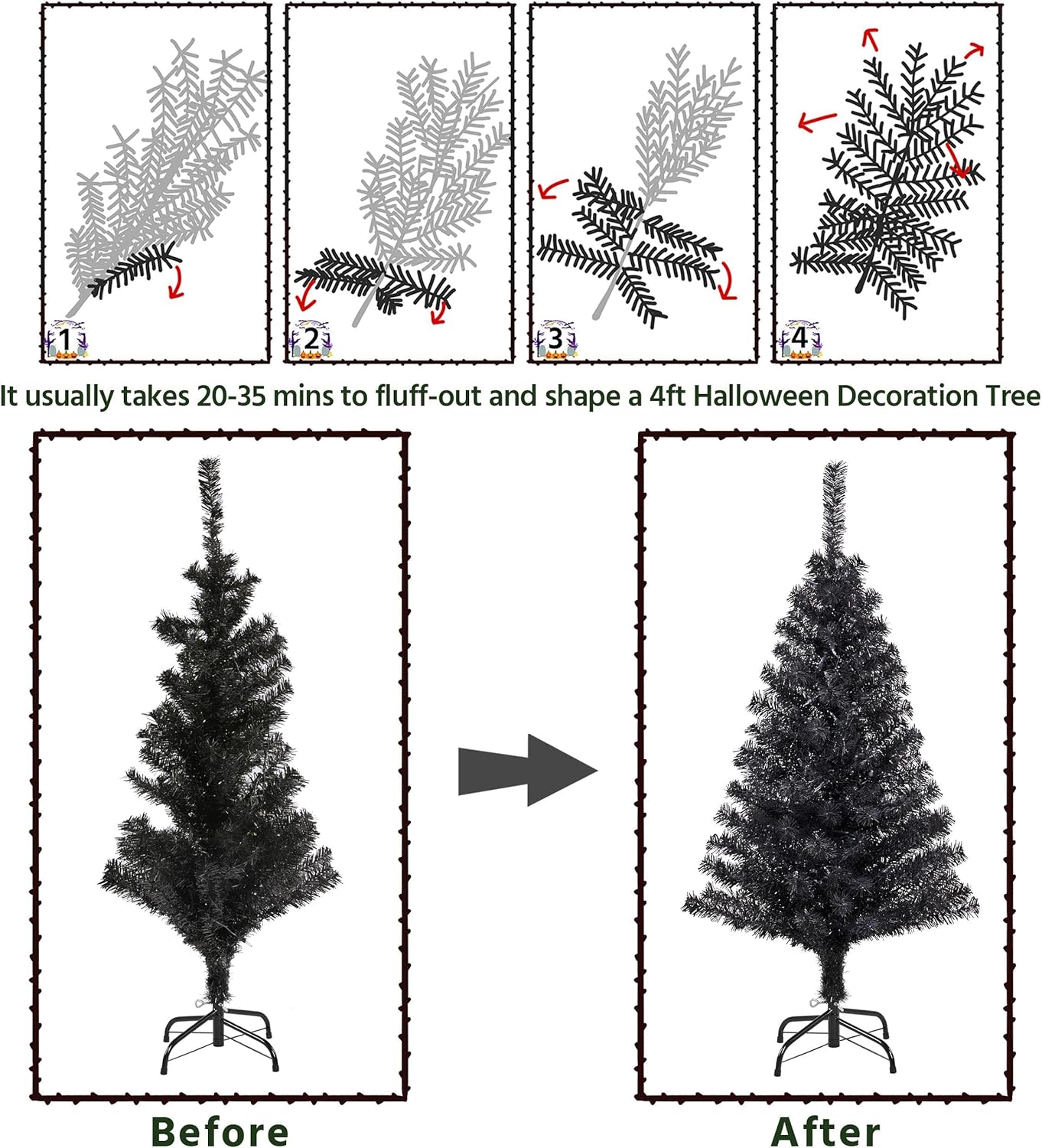 1

2

3

4

It usually takes 20-35 mins to fluff-out and shape a 4ft Halloween Decoration Tree

Before

After