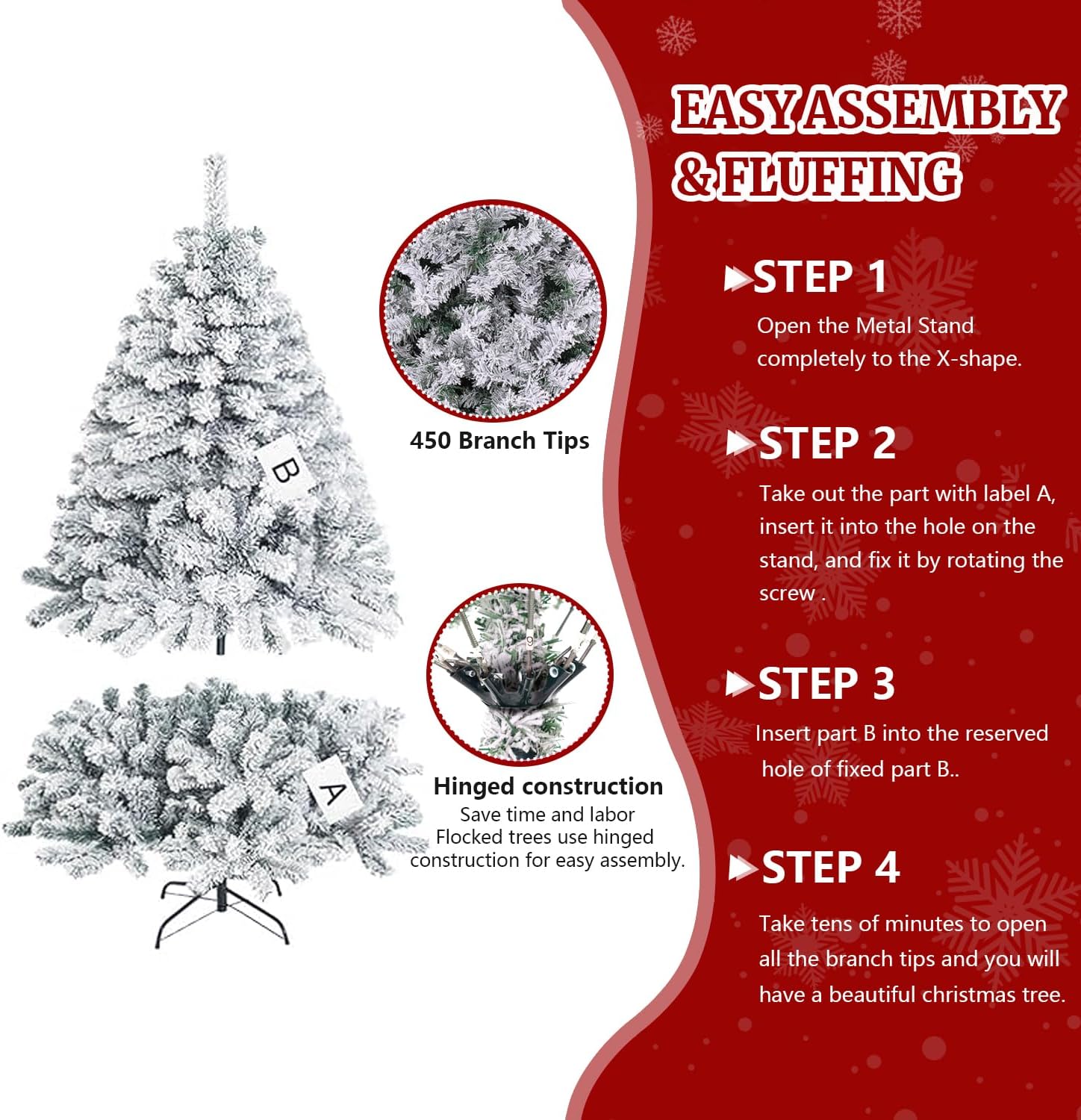 B

A

450 Branch Tips

9

Hinged construction
Save time and labor
Flocked trees use hinged construction for easy assembly.

EASY ASSEMBLY & FLUFFING

STEP 1
Open the Metal Stand completely to the X-shape.

STEP 2
Take out the part with label A, insert it into the hole on the stand, and fix it by rotating the screw .

STEP 3
Insert part B into the reserved hole of fixed part B..

STEP 4
Take tens of minutes to open all the branch tips and you will have a beautiful christmas tree.