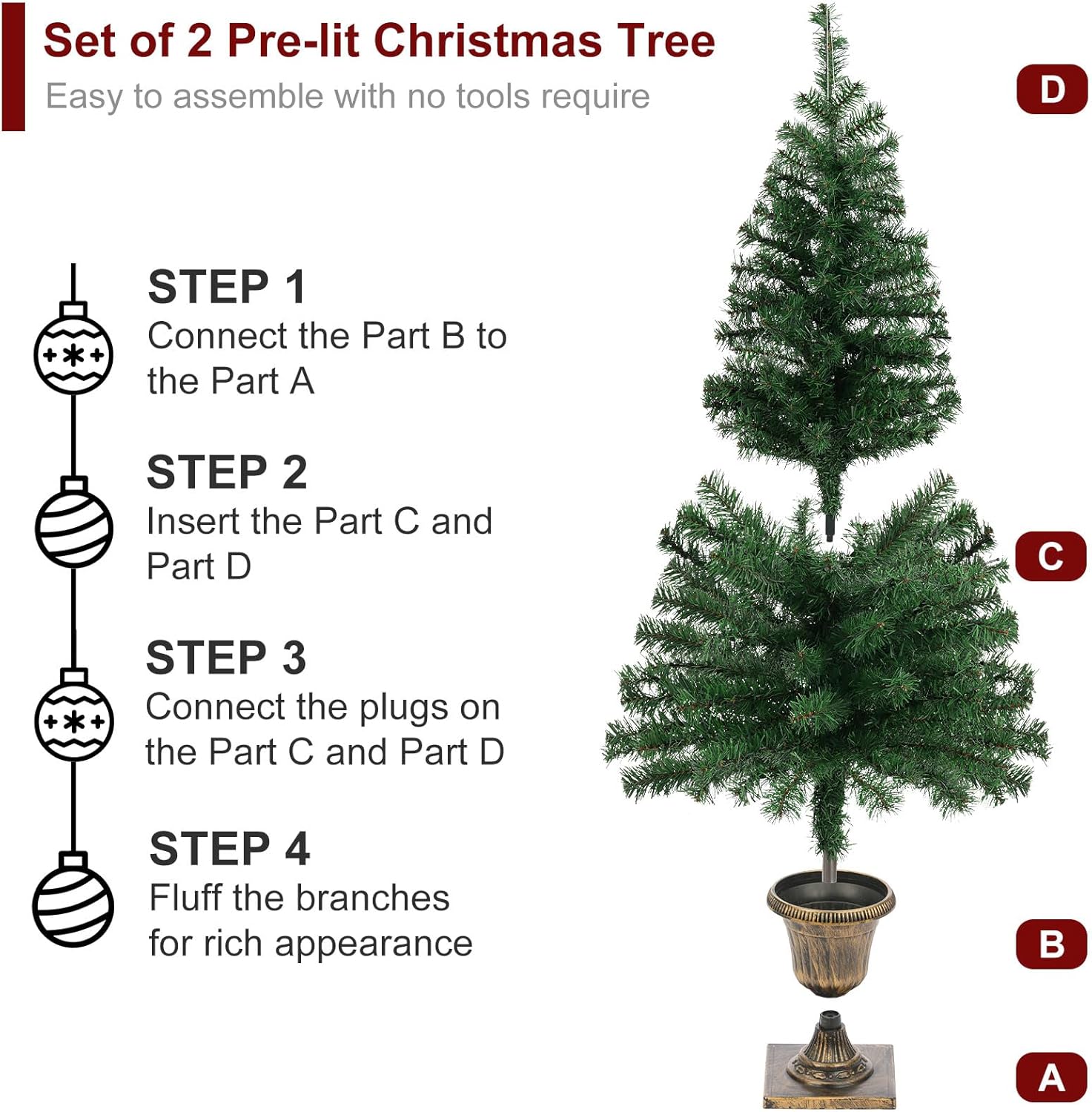 Set of 2 Pre-lit Christmas Tree
Easy to assemble with no tools require

STEP 1
Connect the Part B to the Part A

STEP 2
Insert the Part C and Part D

STEP 3
Connect the plugs on the Part C and Part D

STEP 4
Fluff the branches for rich appearance

D

C

B

A