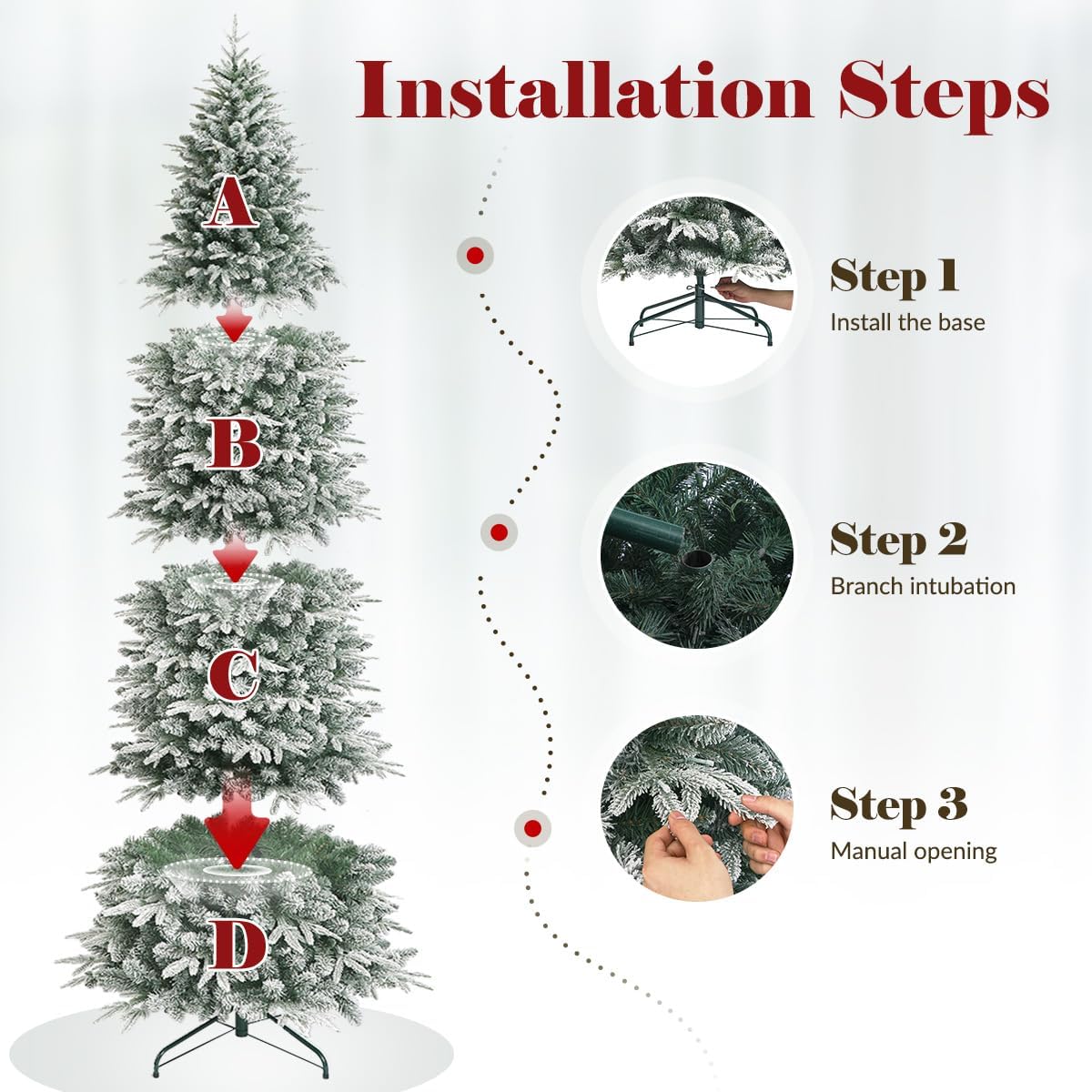 Installation Steps

A

B

C

D

Step 1
Install the base

Step 2
Branch intubation

Step 3
Manual opening