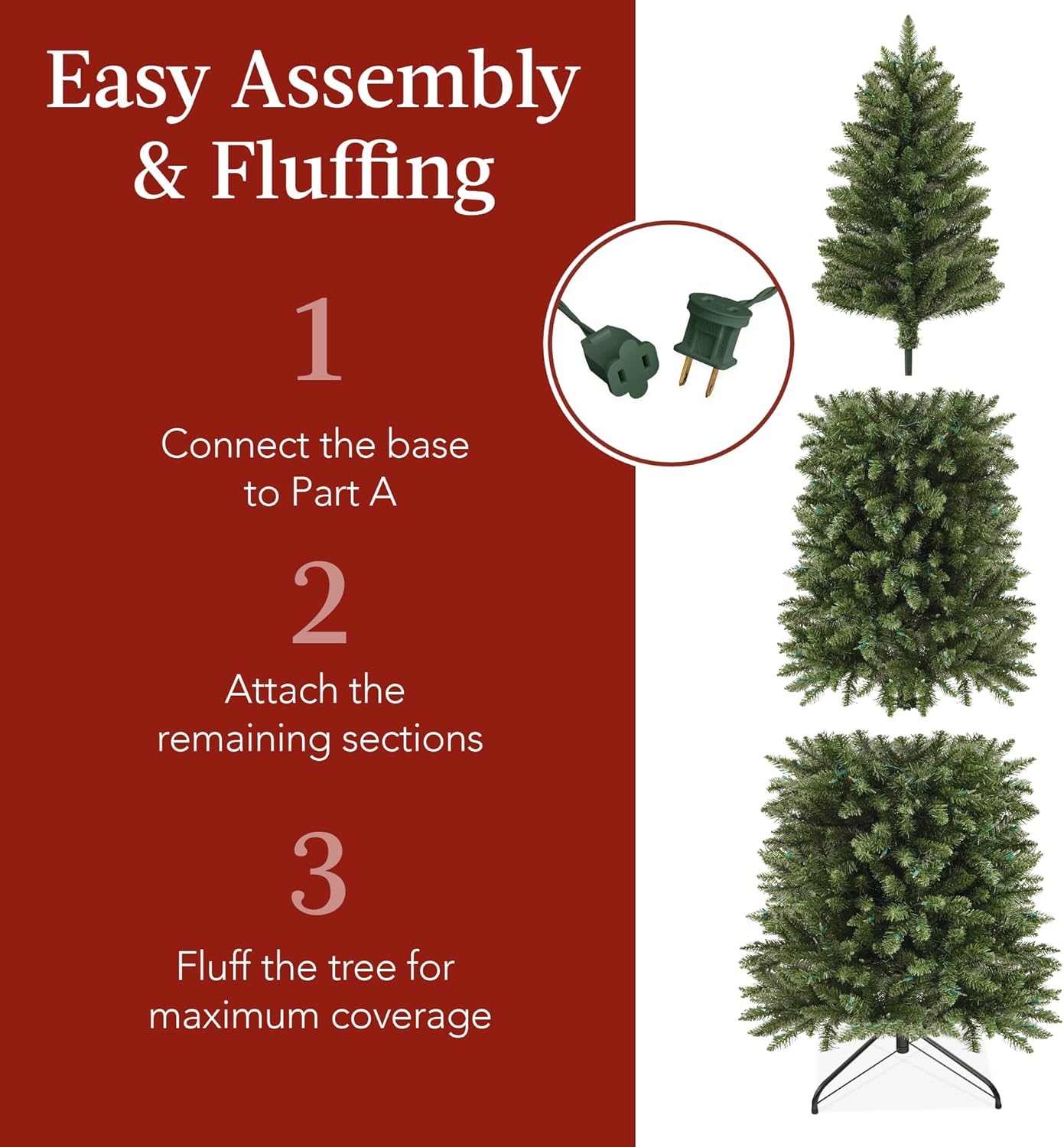 Easy Assembly & Fluffing

1

Connect the base to Part A

2

Attach the remaining sections

3

Fluff the tree for maximum coverage